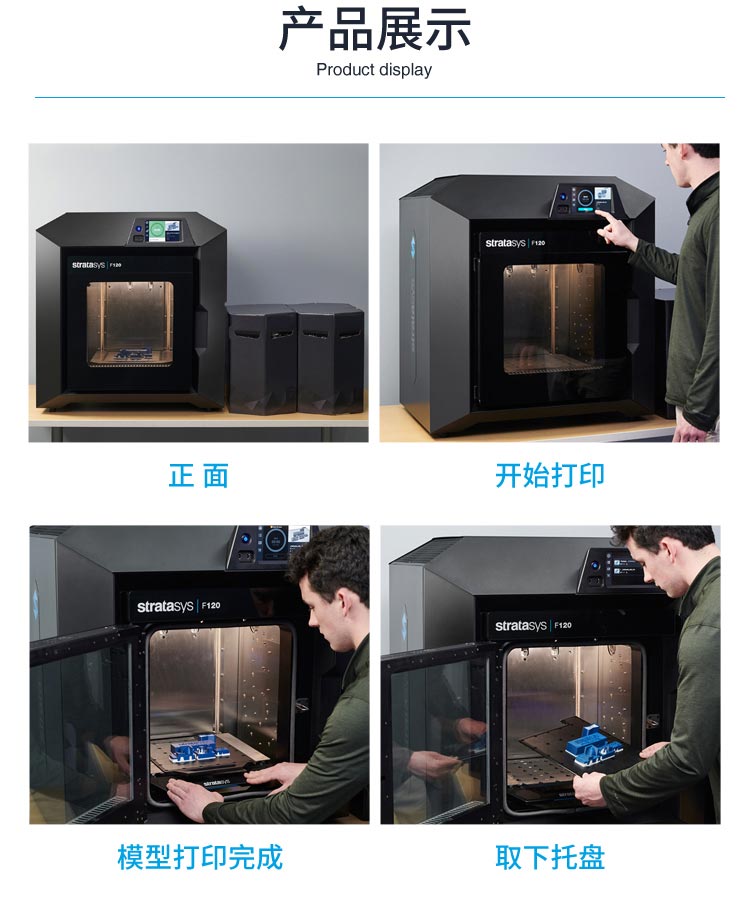 产品展示
Product display

stratasys | F120

正 面

stratasys | F120

开始打印

stratasys | F120

stratasys

模型打印完成

stratasys | F120

取下托盘